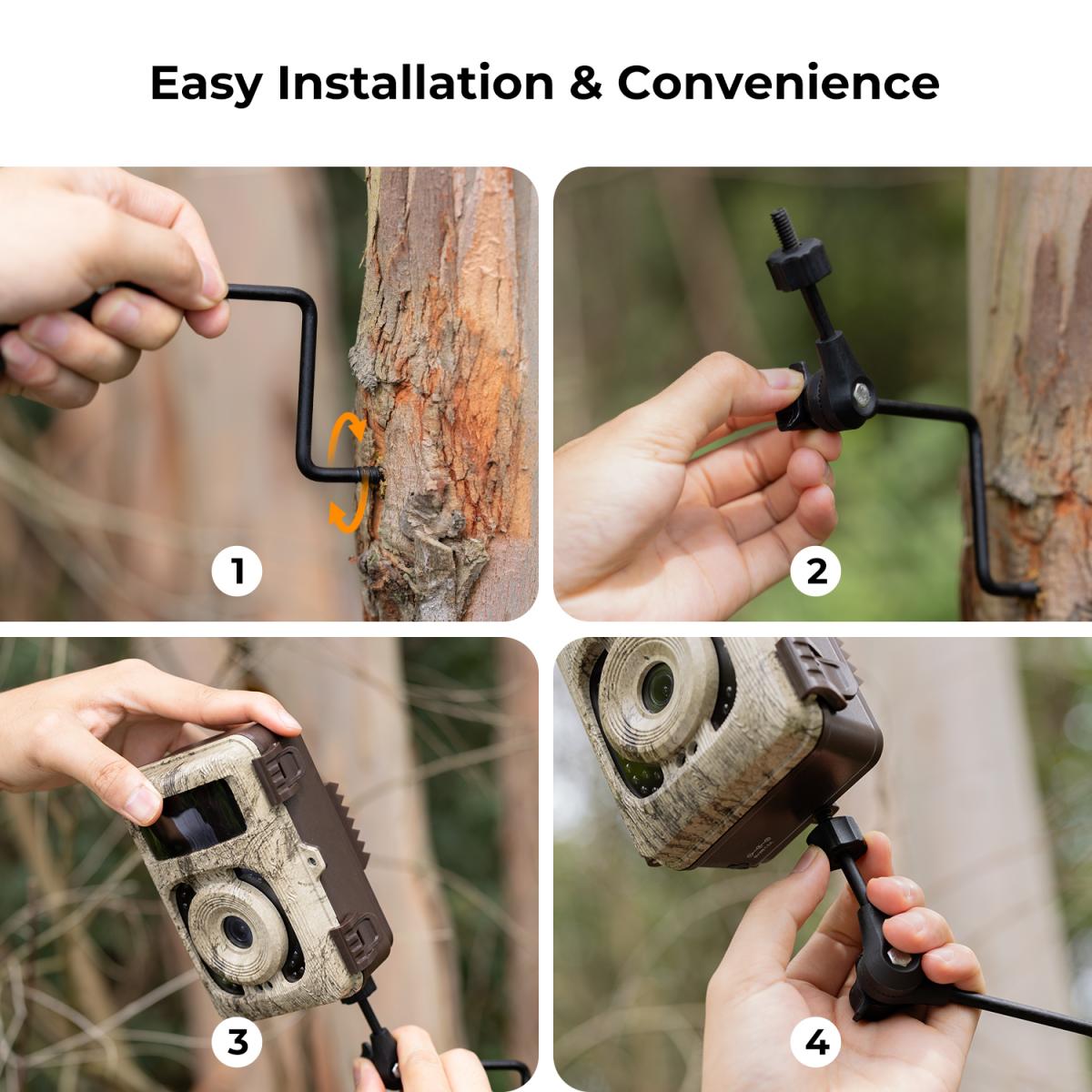 Easy Installation & Convenience

1

2

3

4