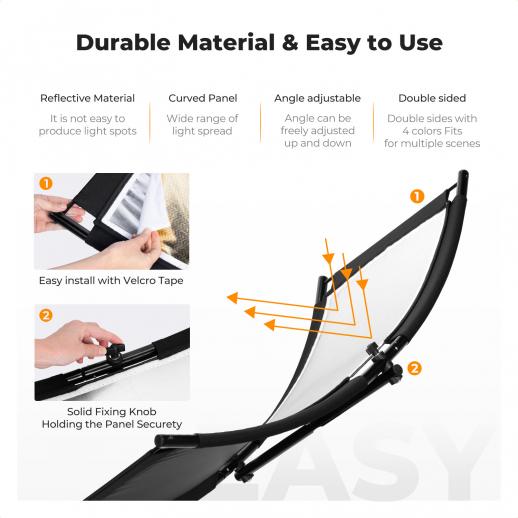 Durable Material & Easy to Use

Reflective Material
It is not easy to produce light spots

Curved Panel
Wide range of light spread

Angle adjustable
Angle can be freely adjusted up and down

Double sided
Double sides with 4 colors Fits for multiple scenes

1

Easy install with Velcro Tape

2

Solid Fixing Knob Holding the Panel Securety

1

2

EASY