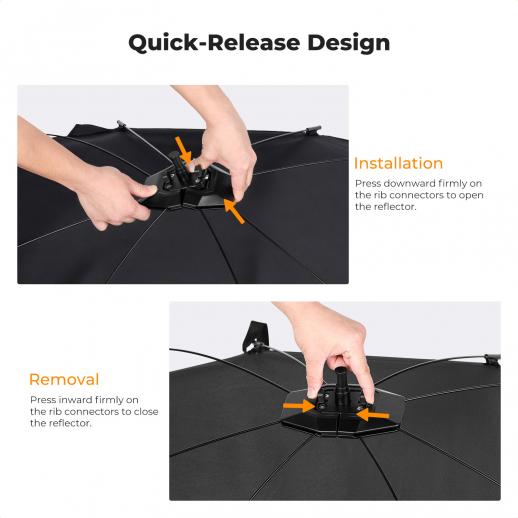 Quick-Release Design

Installation

Press downward firmly on the rib connectors to open the reflector.

Removal

Press inward firmly on the rib connectors to close the reflector.