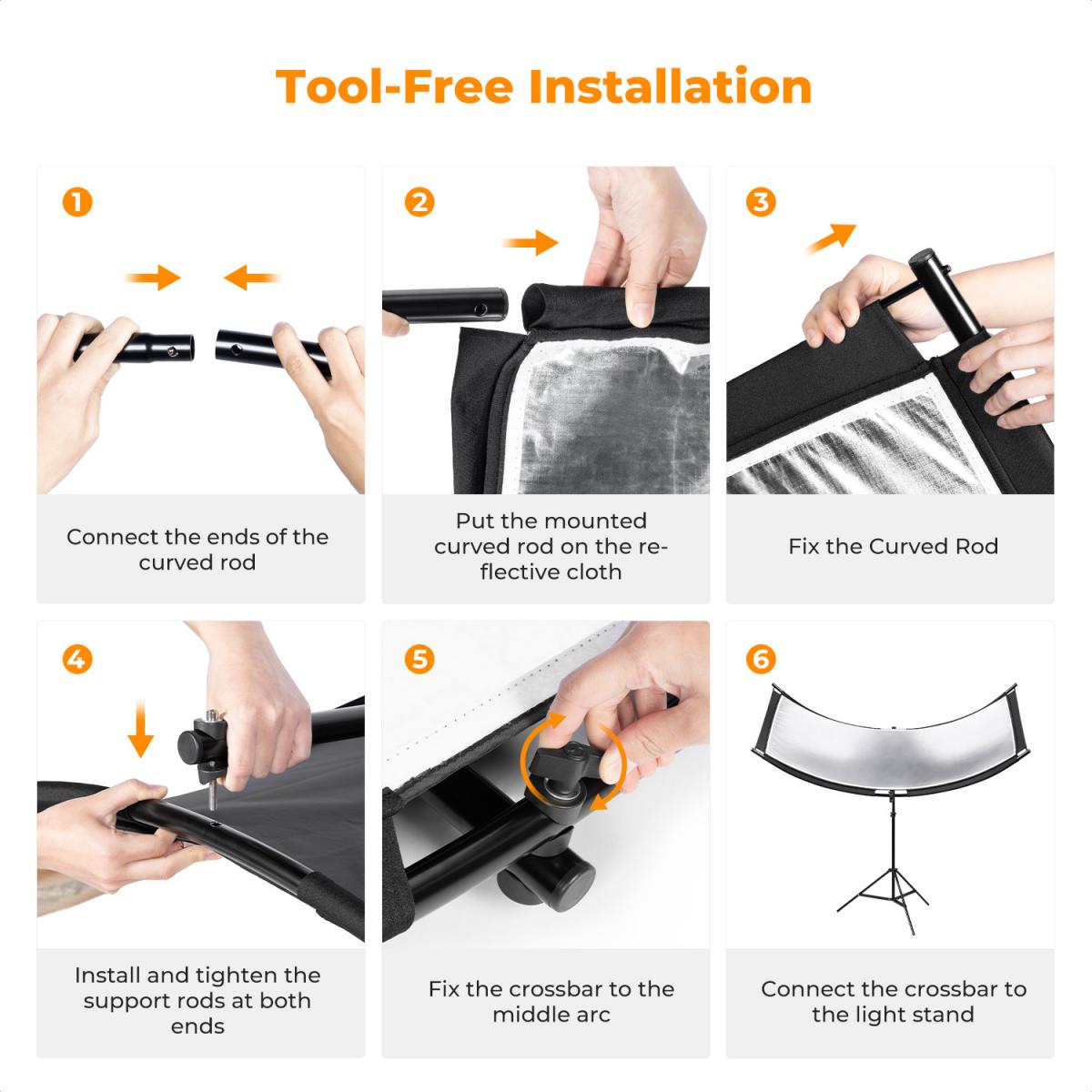 Tool-Free Installation

1

Connect the ends of the curved rod

2

Put the mounted curved rod on the reflective cloth

3

Fix the Curved Rod

4

Install and tighten the support rods at both ends

5

Fix the crossbar to the middle arc

6

Connect the crossbar to the light stand