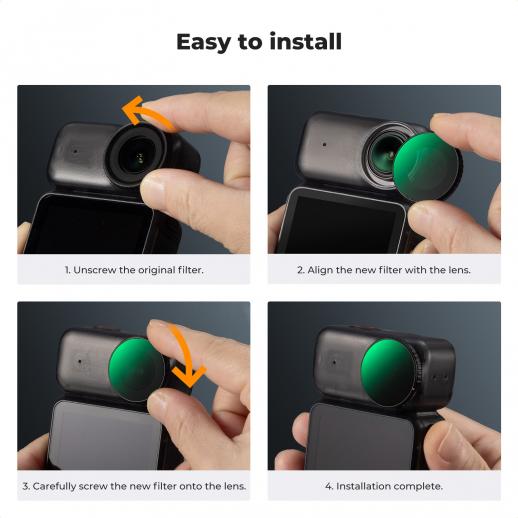 Easy to install

1. Unscrew the original filter.

2. Align the new filter with the lens.

3. Carefully screw the new filter onto the lens.

4. Installation complete.