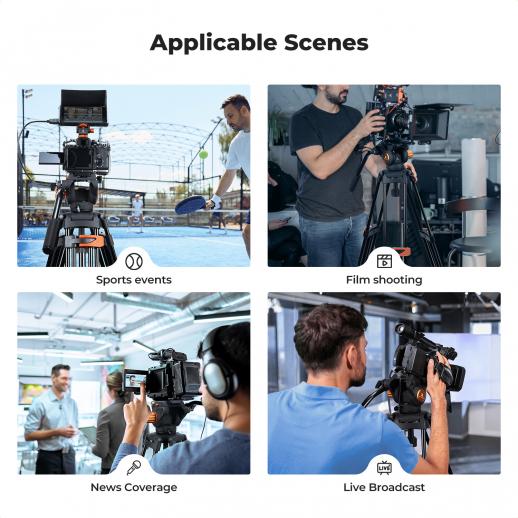 Applicable Scenes

Sports events

Film shooting

News Coverage

LIVE

Live Broadcast