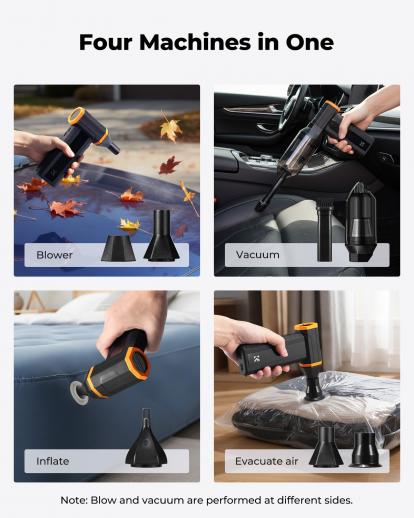 Four Machines in One

Blower

Vacuum

Inflate

Evacuate air

Note: Blow and vacuum are performed at different sides.