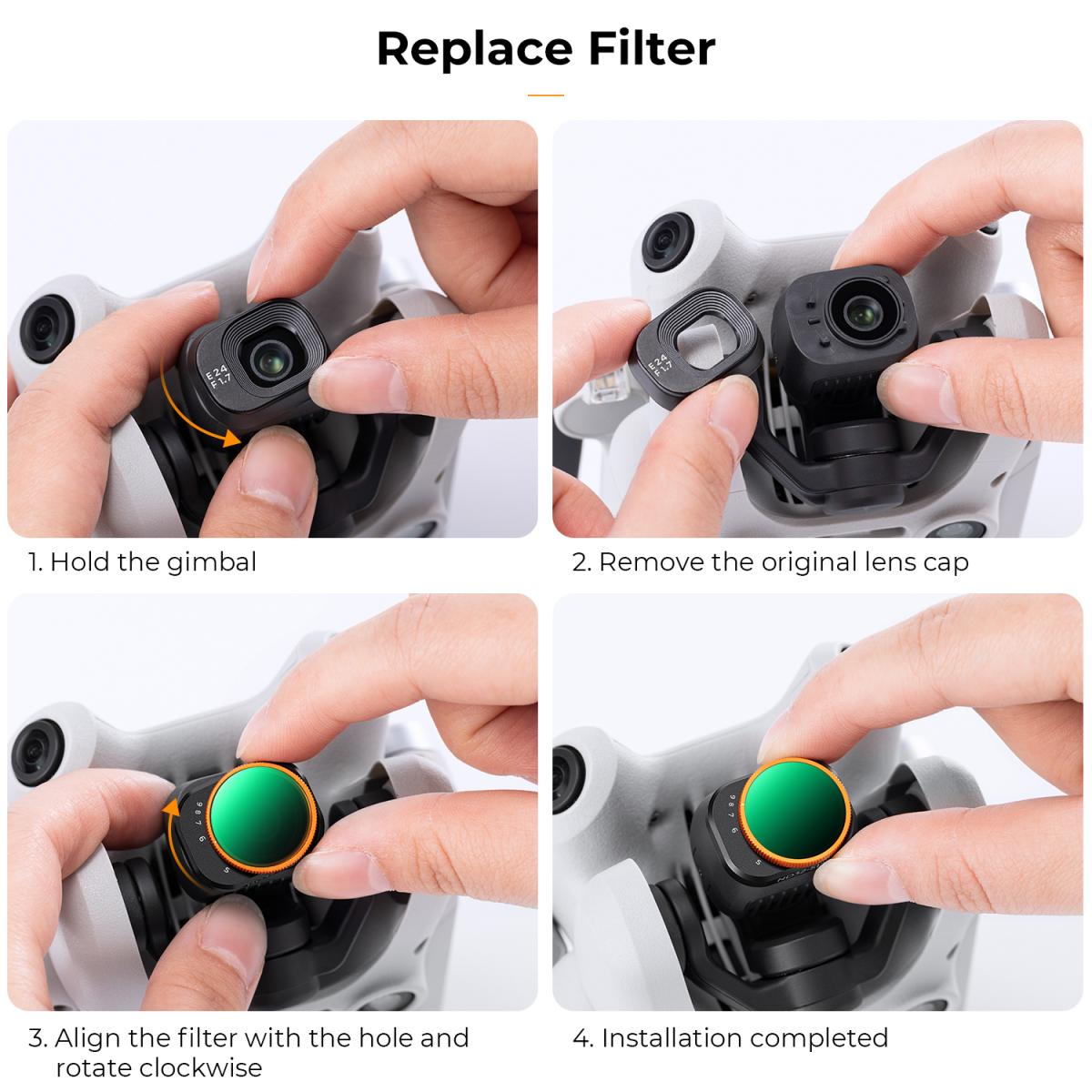 Replace Filter

E24
F1.7

1. Hold the gimbal

E24
F1.7

2. Remove the original lens cap

9 8 7 6 5

3. Align the filter with the hole and rotate clockwise

9 8 7 6 5

4. Installation completed