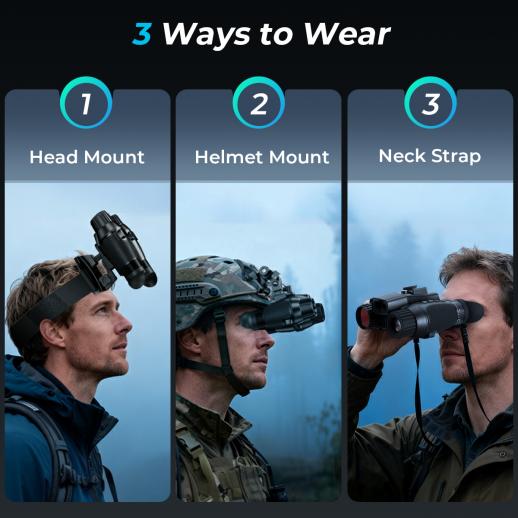 3 Ways to Wear

1

Head Mount

2

Helmet Mount

3

Neck Strap