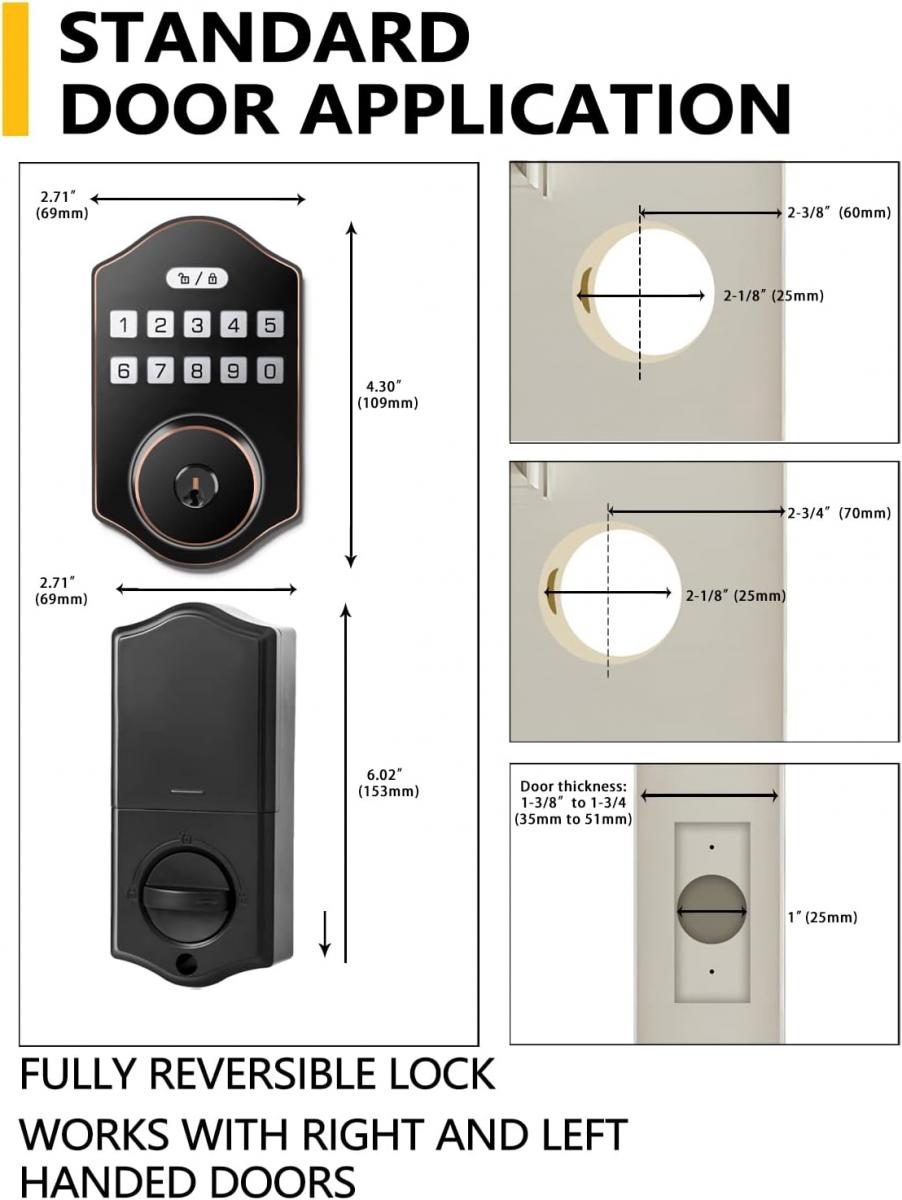 STANDARD DOOR APPLICATION

2.71″ (69mm)

1 2 3 4 5
6 7 8 9 0

4.30″ (109mm)

2.71″ (69mm)

6.02″ (153mm)

2-3/8″ (60mm)

2-1/8″ (25mm)

2-3/4″ (70mm)

2-1/8″ (25mm)

Door thickness: 1-3/8″ to 1-3/4 (35mm to 51mm)

1″ (25mm)

FULLY REVERSIBLE LOCK

WORKS WITH RIGHT AND LEFT HANDED DOORS