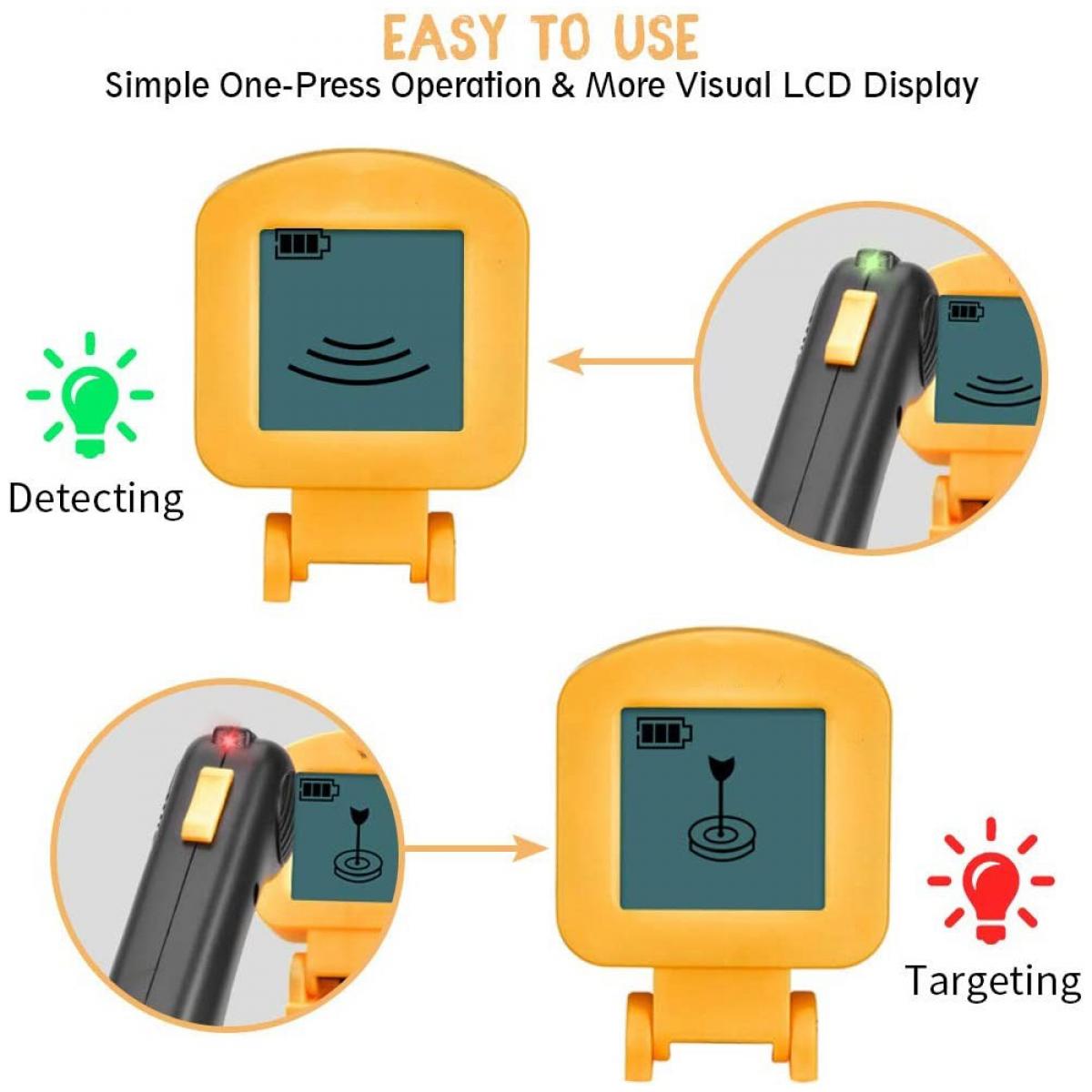 EASY TO USE
Simple One-Press Operation & More Visual LCD Display

Detecting

Targeting