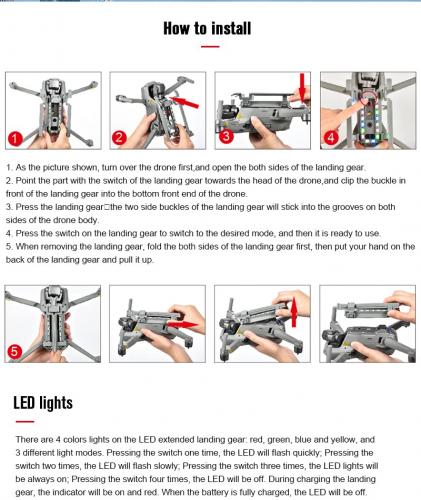 How to install

1

2

3

4

1. As the picture shown, turn over the drone first,and open the both sides of the landing gear.
2. Point the part with the switch of the landing gear towards the head of the drone,and clip the buckle in front of the landing gear into the bottom front end of the drone.
3. Press the landing gear□the two side buckles of the landing gear will stick into the grooves on both sides of the drone body.
4. Press the switch on the landing gear to switch to the desired mode, and then it is ready to use.
5. When removing the landing gear, fold the both sides of the landing gear first, then put your hand on the back of the landing gear and pull it up.

5

LED lights

There are 4 colors lights on the LED extended landing gear: red, green, blue and yellow, and 3 different light modes. Pressing the switch one time, the LED will flash quickly; Pressing the switch two times, the LED will flash slowly; Pressing the switch three times, the LED lights will be always on; Pressing the switch four times, the LED will be off. During charging the landing gear, the indicator will be on and red. When the battery is fully charged, the LED will be off.