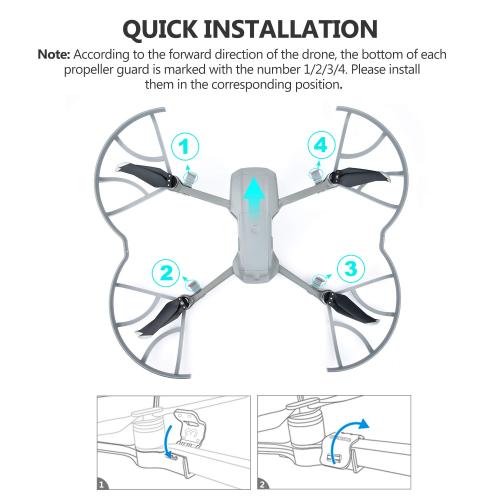 QUICK INSTALLATION

Note: According to the forward direction of the drone, the bottom of each propeller guard is marked with the number 1/2/3/4. Please install them in the corresponding position.

1

4

2

3

1

2