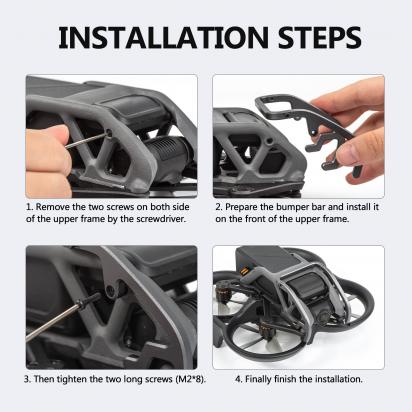 INSTALLATION STEPS

1. Remove the two screws on both side of the upper frame by the screwdriver.

2. Prepare the bumper bar and install it on the front of the upper frame.

3. Then tighten the two long screws (M2*8).

4. Finally finish the installation.