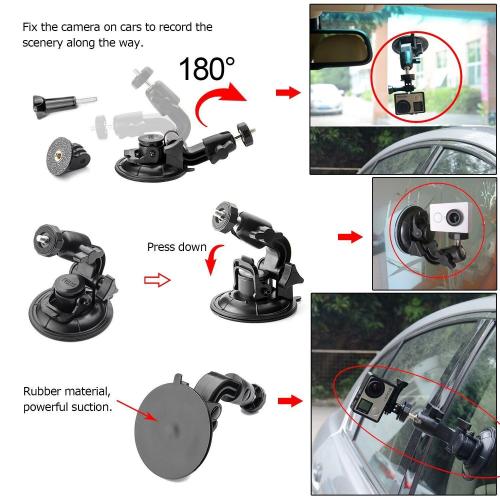 Fix the camera on cars to record the scenery along the way.

180°

Press down

Rubber material, powerful suction.