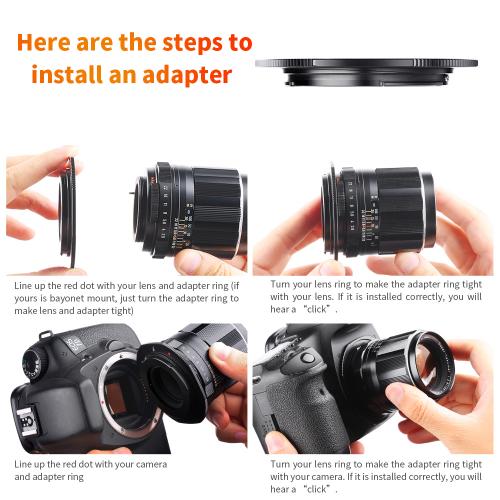 Here are the steps to install an adapter

Line up the red dot with your lens and adapter ring (if yours is bayonet mount, just turn the adapter ring to make lens and adapter tight)

Turn your lens ring to make the adapter ring tight with your lens. If it is installed correctly, you will hear a "click".

Line up the red dot with your camera and adapter ring

Turn your lens ring to make the adapter ring tight with your camera. If it is installed correctly, you will hear a "click".