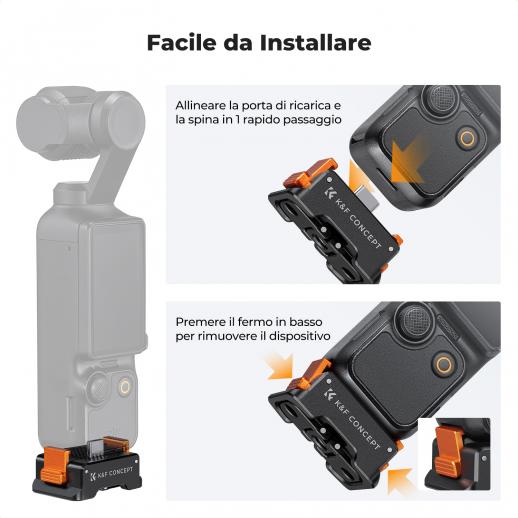 Facile da Installare

Allineare la porta di ricarica e la spina in 1 rapido passaggio

K&F CONCEPT

Premere il fermo in basso per rimuovere il dispositivo

K&F CONCEPT

K&F CONCEPT