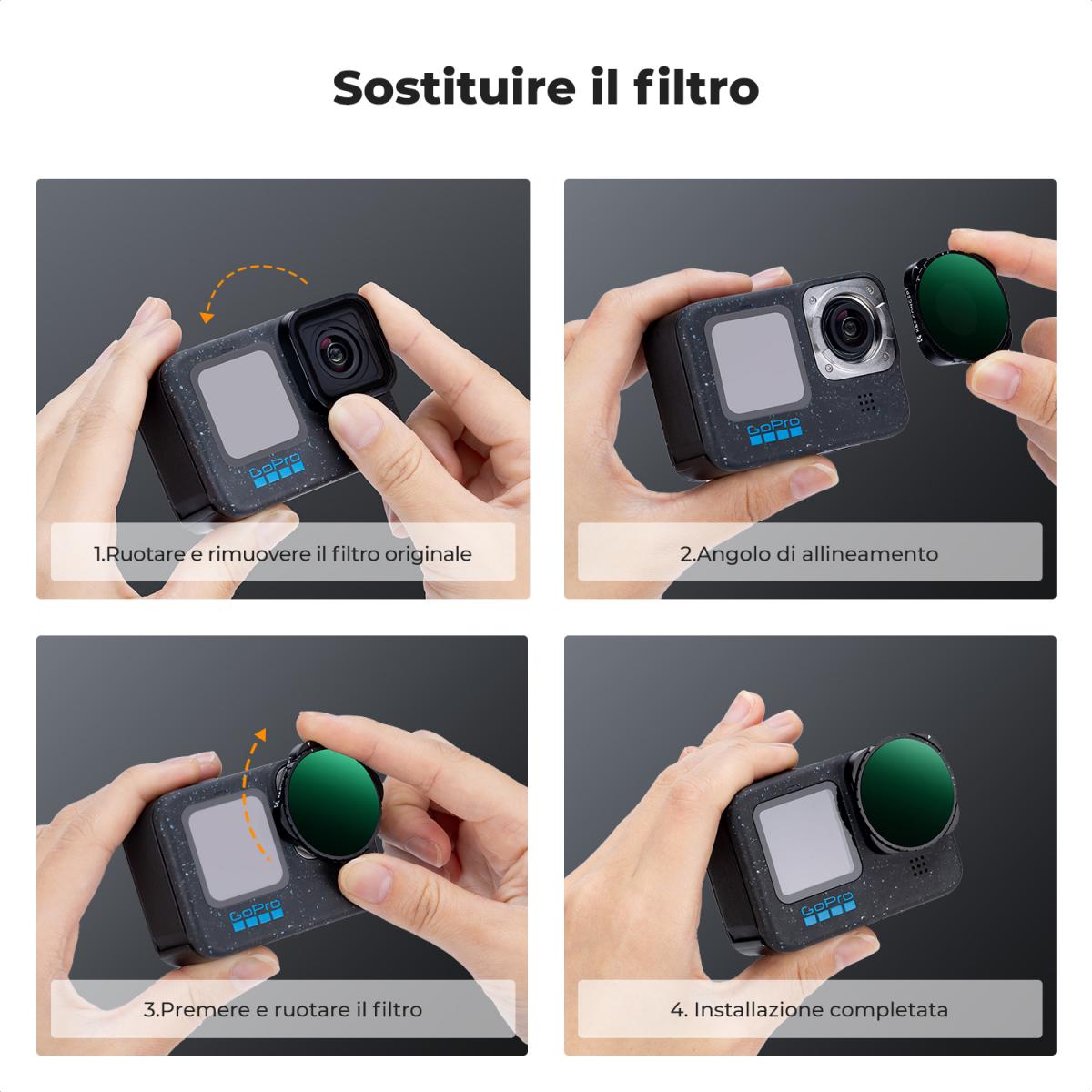 Sostituire il filtro

GoPro

1.Ruotare e rimuovere il filtro originale

GoPro

2.Angolo di allineamento

GoPro

3.Premere e ruotare il filtro

GoPro

4. Installazione completata