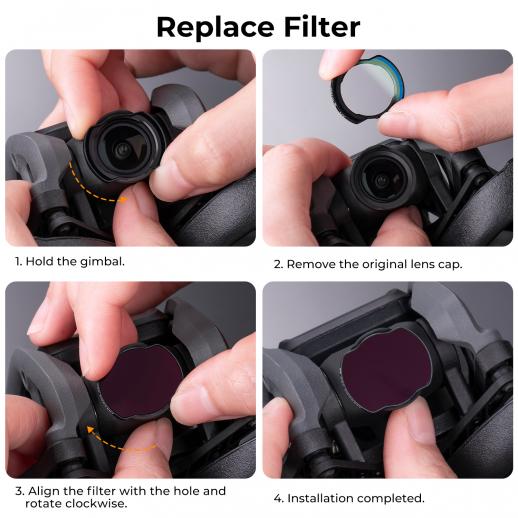 Replace Filter

1. Hold the gimbal.

2. Remove the original lens cap.

3. Align the filter with the hole and rotate clockwise.

4. Installation completed.