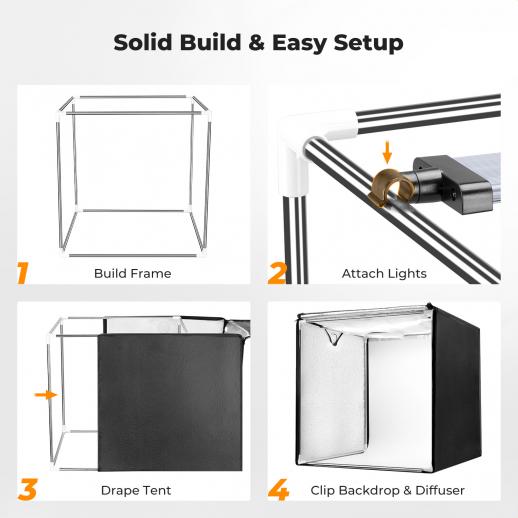 Solid Build & Easy Setup

1 Build Frame

2 Attach Lights

3 Drape Tent

4 Clip Backdrop & Diffuser