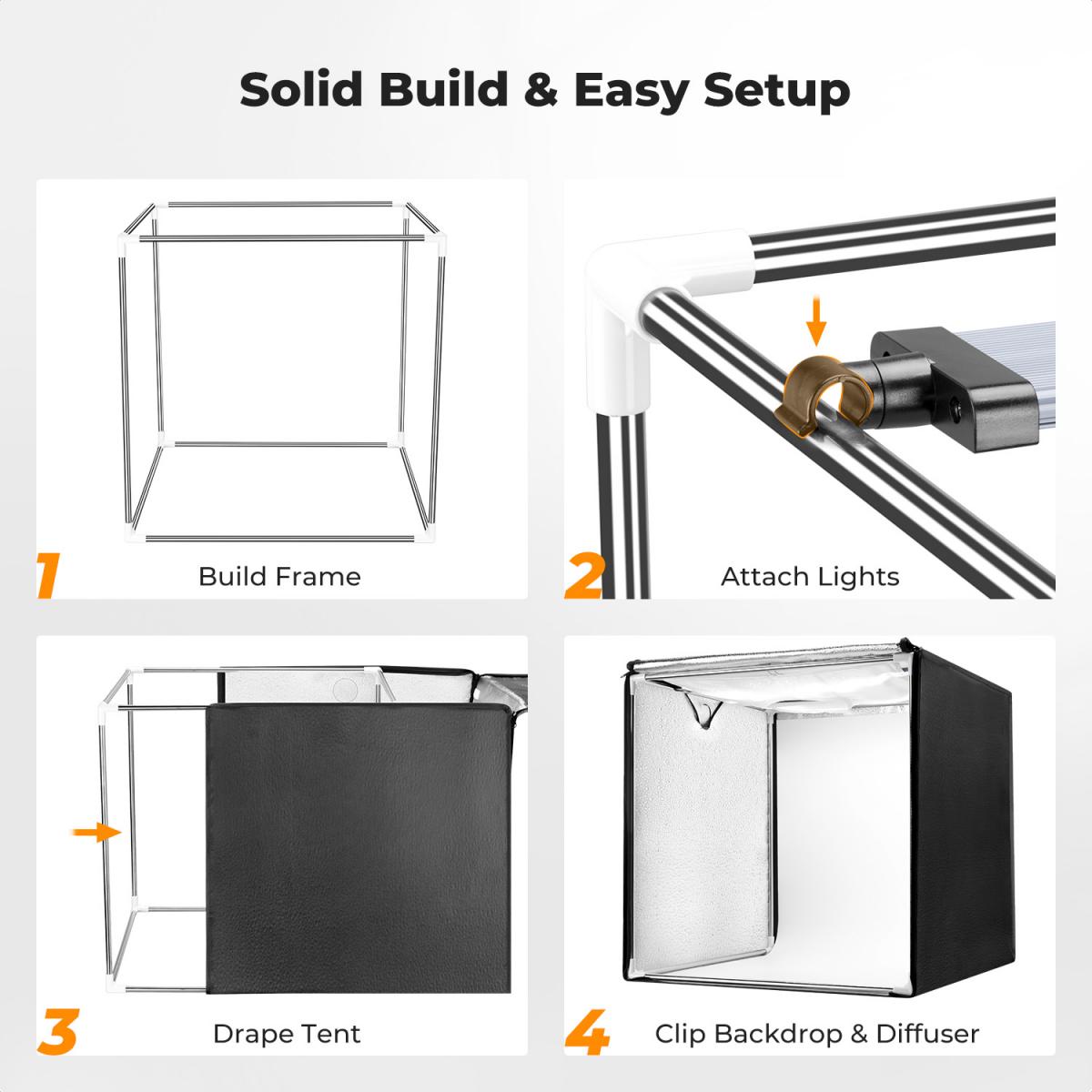 Solid Build & Easy Setup

1 Build Frame

2 Attach Lights

3 Drape Tent

4 Clip Backdrop & Diffuser