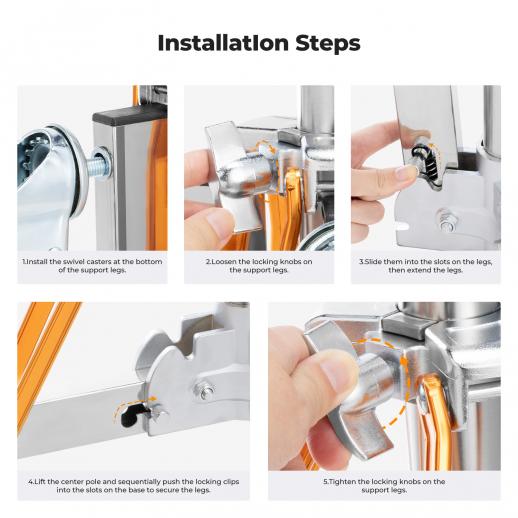 Installation Steps

1.Install the swivel casters at the bottom of the support legs.

2.Loosen the locking knobs on the support legs.

3.Slide them into the slots on the legs, then extend the legs.

4.Lift the center pole and sequentially push the locking clips into the slots on the base to secure the legs.

5.Tighten the locking knobs on the support legs.