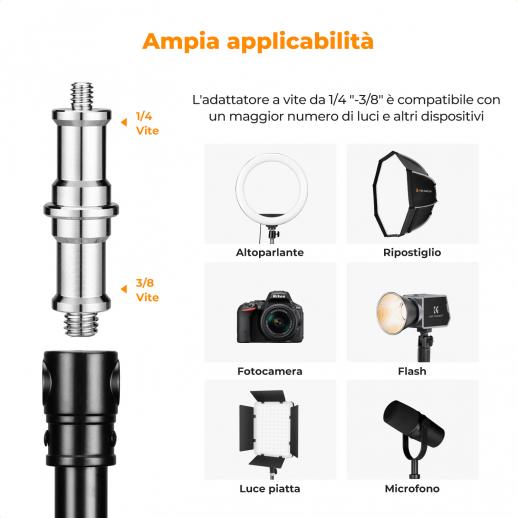 Ampia applicabilità

L'adattatore a vite da 1/4 "-3/8" è compatibile con un maggior numero di luci e altri dispositivi

1/4 Vite

3/8 Vite

Altoparlante

Ripostiglio

Fotocamera

Flash

Luce piatta

Microfono