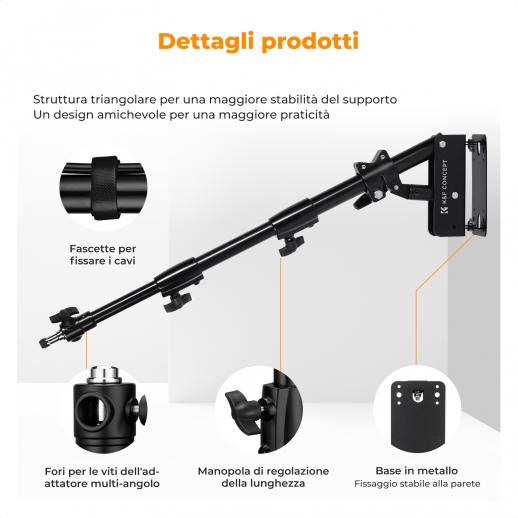 Dettagli prodotti

Struttura triangolare per una maggiore stabilità del supporto
Un design amichevole per una maggiore praticità

K&F CONCEPT

Fascette per fissare i cavi

Fori per le viti dell'adattatore multi-angolo

Manopola di regolazione della lunghezza

Base in metallo
Fissaggio stabile alla parete