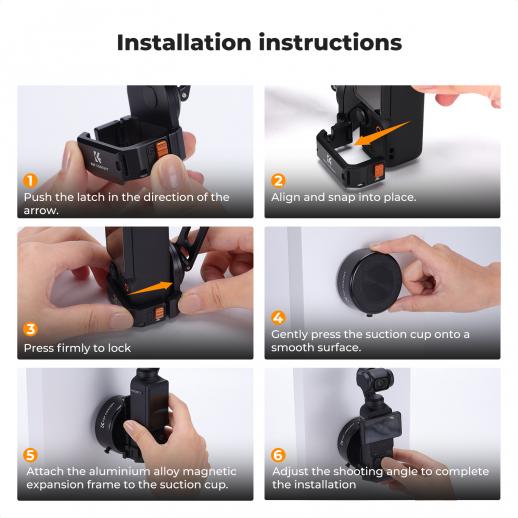 Installation instructions

1
Push the latch in the direction of the arrow.

2
Align and snap into place.

3
Press firmly to lock

4
Gently press the suction cup onto a smooth surface.

5
Attach the aluminium alloy magnetic expansion frame to the suction cup.

6
Adjust the shooting angle to complete the installation