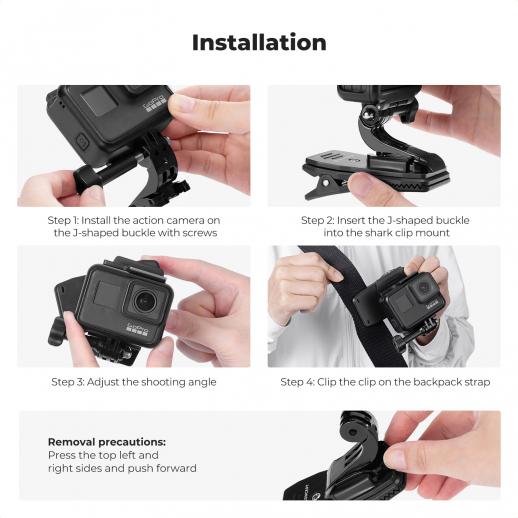 Installation

GoPro

Step 1: Install the action camera on the J-shaped buckle with screws

Step 2: Insert the J-shaped buckle into the shark clip mount

GoPro

Step 3: Adjust the shooting angle

Step 4: Clip the clip on the backpack strap

Removal precautions:
Press the top left and right sides and push forward