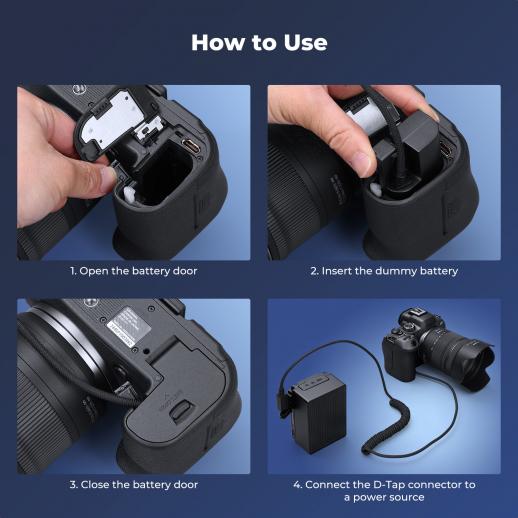 How to Use

1. Open the battery door

2. Insert the dummy battery

3. Close the battery door

4. Connect the D-Tap connector to a power source