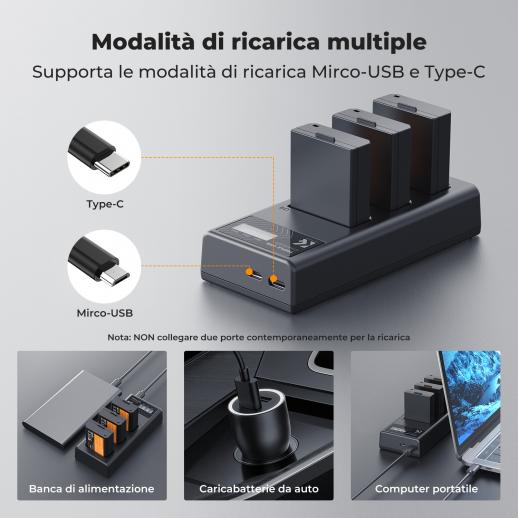 Modalità di ricarica multiple
Supporta le modalità di ricarica Mirco-USB e Type-C

Type-C

Mirco-USB

Nota: NON collegare due porte contemporaneamente per la ricarica

Banca di alimentazione

Caricabatterie da auto

Computer portatile