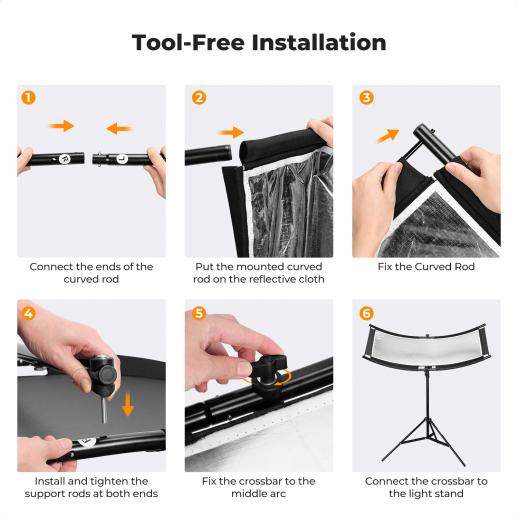 Tool-Free Installation

1

R

L

Connect the ends of the curved rod

2

Put the mounted curved rod on the reflective cloth

3

Fix the Curved Rod

4

Install and tighten the support rods at both ends

5

Fix the crossbar to the middle arc

6

Connect the crossbar to the light stand