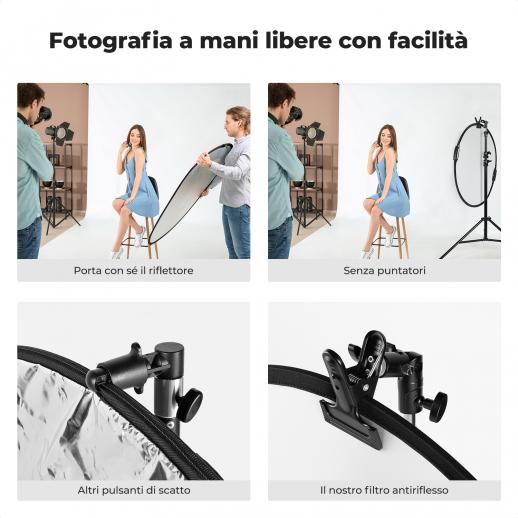 Fotografia a mani libere con facilità

Porta con sé il riflettore

Senza puntatori

Altri pulsanti di scatto

Il nostro filtro antiriflesso