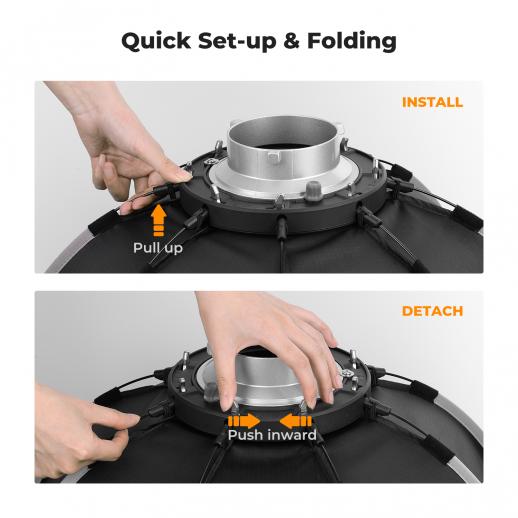 Quick Set-up & Folding

INSTALL

Pull up

DETACH

Push inward