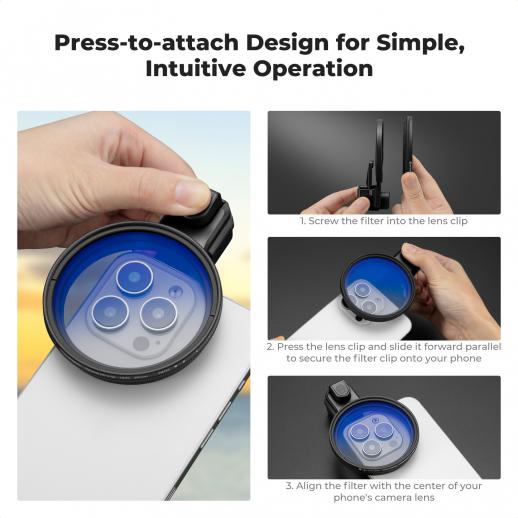 Press-to-attach Design for Simple, Intuitive Operation

1. Screw the filter into the lens clip

2. Press the lens clip and slide it forward parallel to secure the filter clip onto your phone

3. Align the filter with the center of your phone's camera lens