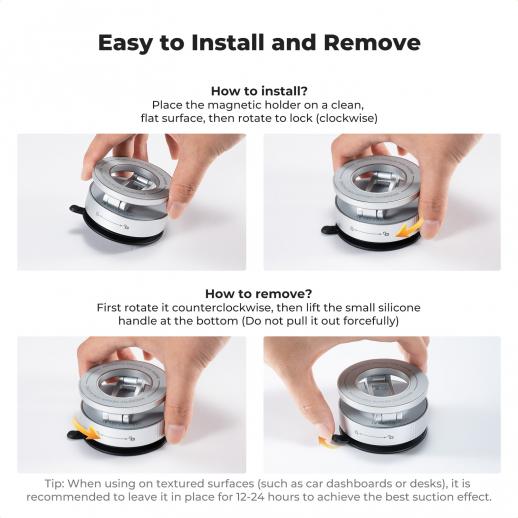 Easy to Install and Remove

How to install?
Place the magnetic holder on a clean, flat surface, then rotate to lock (clockwise)

How to remove?
First rotate it counterclockwise, then lift the small silicone handle at the bottom (Do not pull it out forcefully)

Tip: When using on textured surfaces (such as car dashboards or desks), it is recommended to leave it in place for 12-24 hours to achieve the best suction effect.