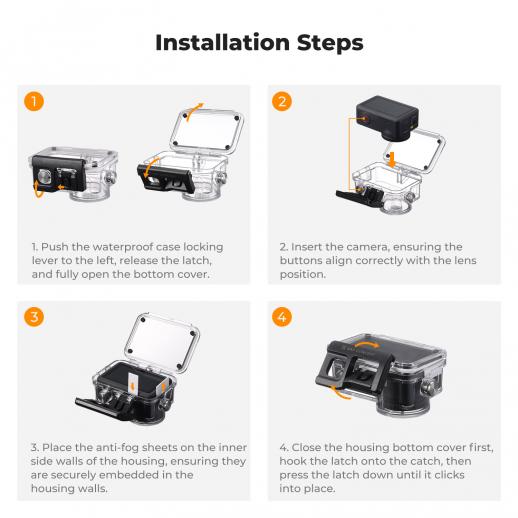 Installation Steps

1

1. Push the waterproof case locking lever to the left, release the latch, and fully open the bottom cover.

2

2. Insert the camera, ensuring the buttons align correctly with the lens position.

3

3. Place the anti-fog sheets on the inner side walls of the housing, ensuring they are securely embedded in the housing walls.

4

4. Close the housing bottom cover first, hook the latch onto the catch, then press the latch down until it clicks into place.