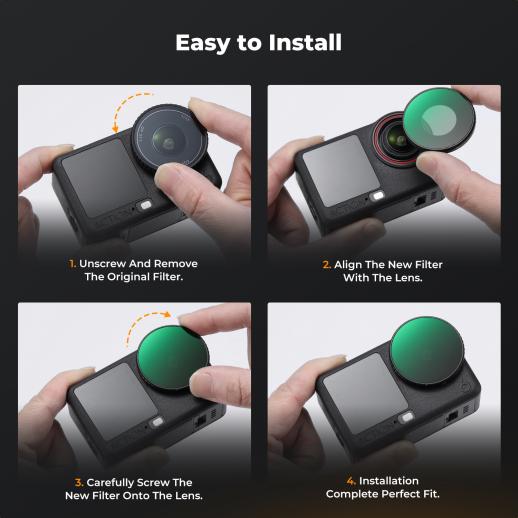 Easy to Install

1. Unscrew And Remove The Original Filter.

2. Align The New Filter With The Lens.

3. Carefully Screw The New Filter Onto The Lens.

4. Installation Complete Perfect Fit.