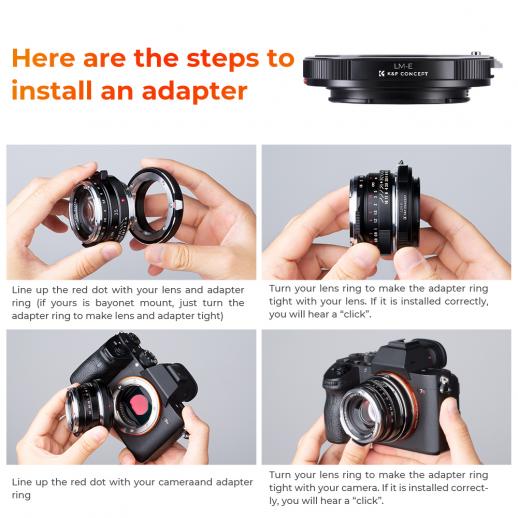 Here are the steps to install an adapter

LM-E
K&F CONCEPT

Line up the red dot with your lens and adapter ring (if yours is bayonet mount, just turn the adapter ring to make lens and adapter tight)

Turn your lens ring to make the adapter ring tight with your lens. If it is installed correctly, you will hear a "click".

Line up the red dot with your cameraand adapter ring

Turn your lens ring to make the adapter ring tight with your camera. If it is installed correctly, you will hear a "click".