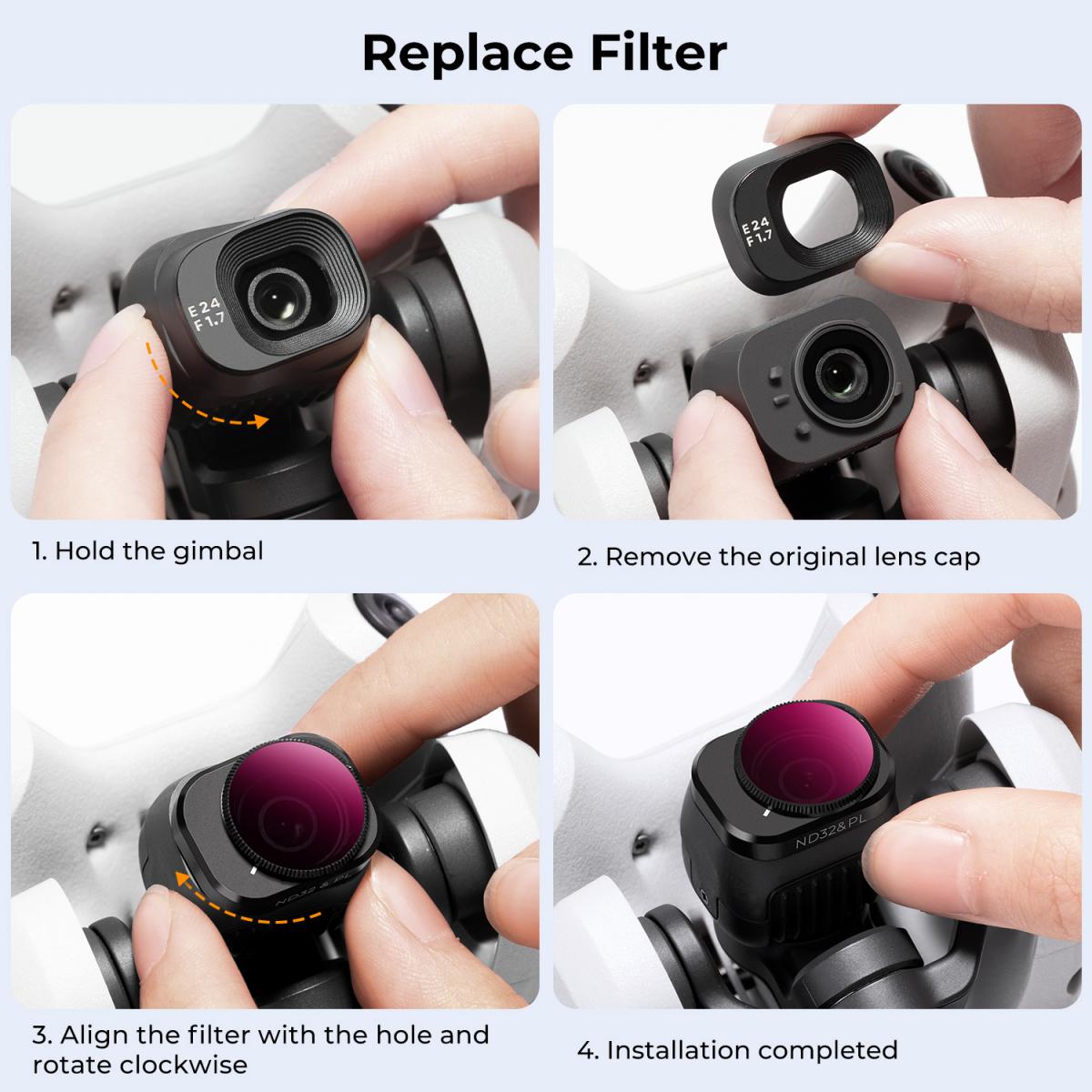 Replace Filter

E24
F1.7

E24
F1.7

1. Hold the gimbal

2. Remove the original lens cap

ND32 & PL

ND32&PL

3. Align the filter with the hole and rotate clockwise

4. Installation completed