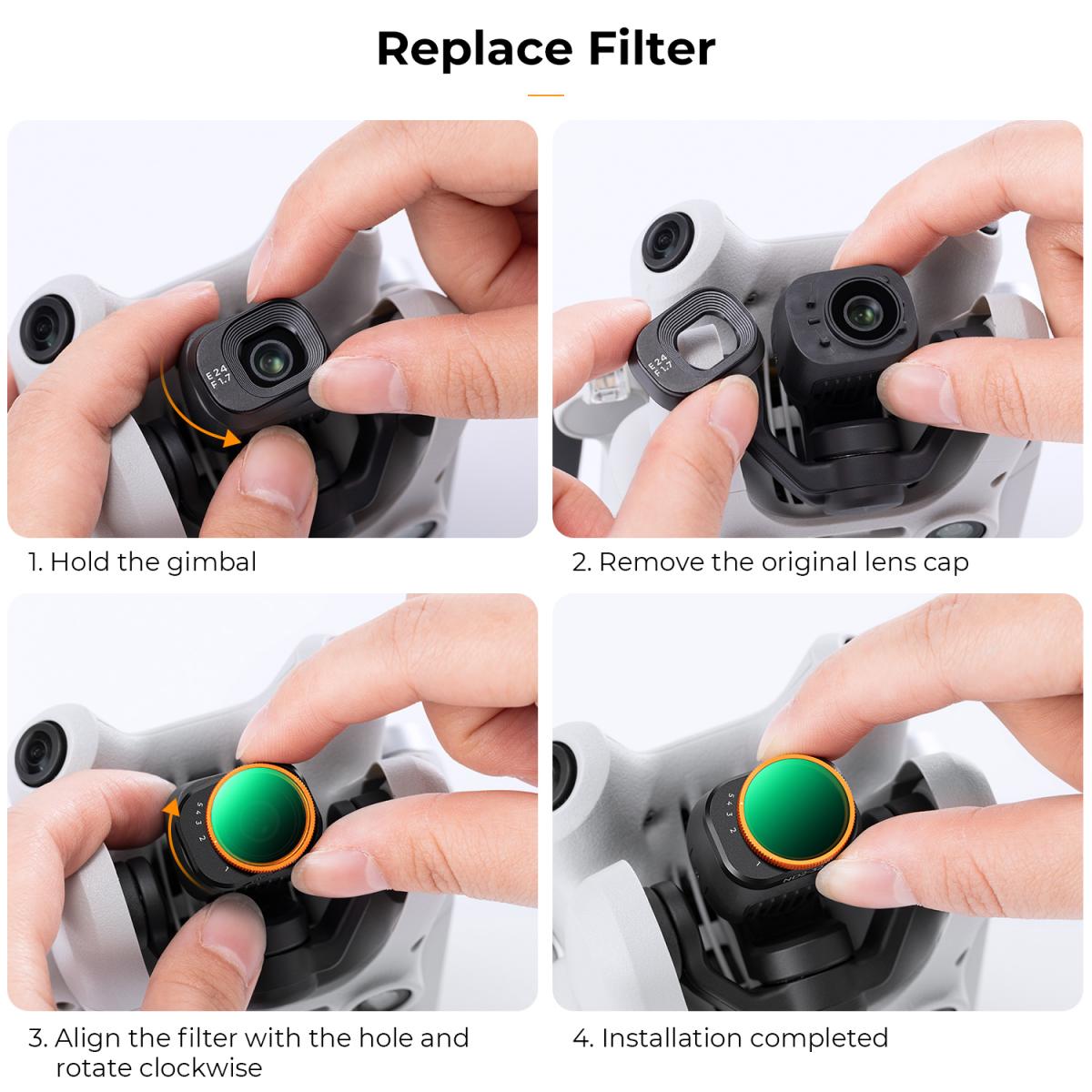 Replace Filter

E24
F1.7

1. Hold the gimbal

E24
F1.7

2. Remove the original lens cap

5 4 3 2 1

3. Align the filter with the hole and rotate clockwise

5 4 3 2 1

4. Installation completed