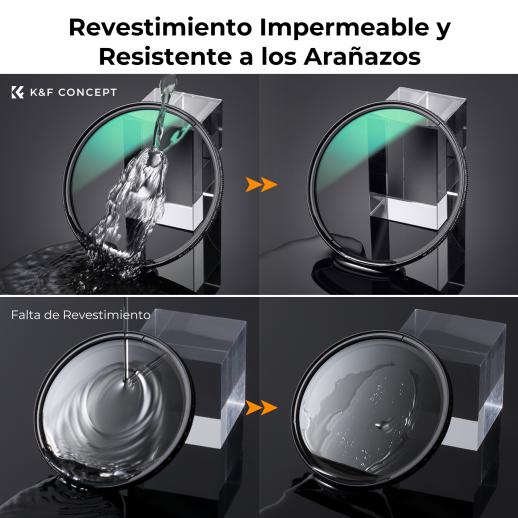 Revestimiento Impermeable y Resistente a los Arañazos

K&F CONCEPT

Falta de Revestimiento