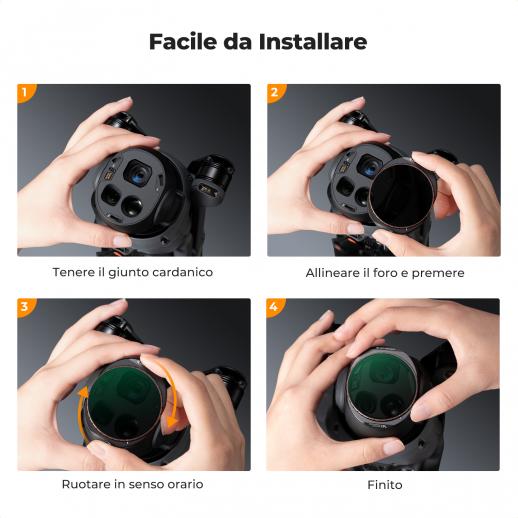 Facile da Installare

1

Tenere il giunto cardanico

2

Allineare il foro e premere

3

Ruotare in senso orario

4

Finito