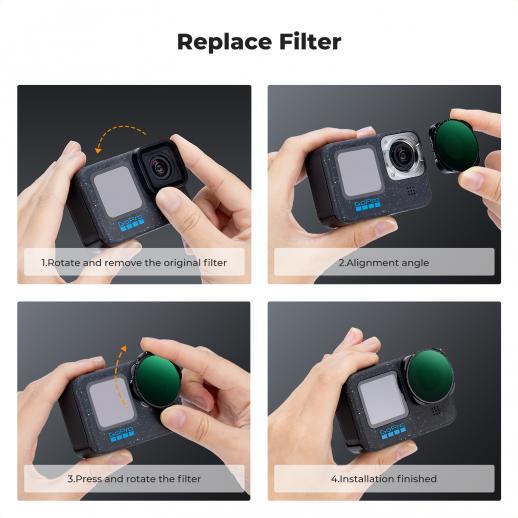 Replace Filter

GoPro

1.Rotate and remove the original filter

GoPro

2.Alignment angle

GoPro

3.Press and rotate the filter

GoPro

4.Installation finished