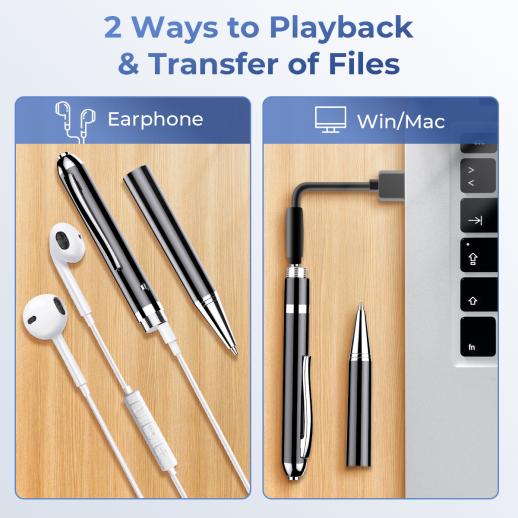 2 Ways to Playback & Transfer of Files

Earphone

Win/Mac

fn