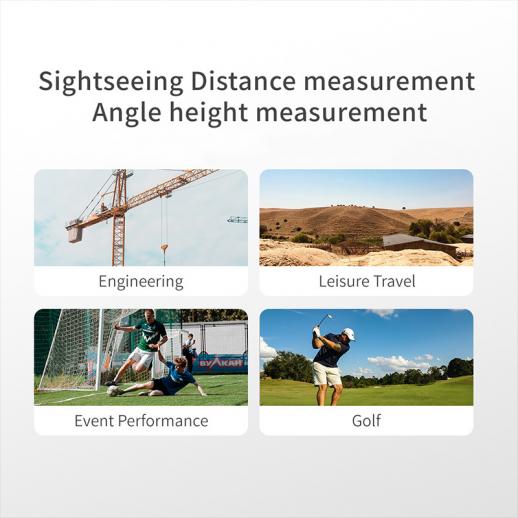 Sightseeing Distance measurement
Angle height measurement

Engineering

Leisure Travel

ВУЛКАН

Event Performance

Golf