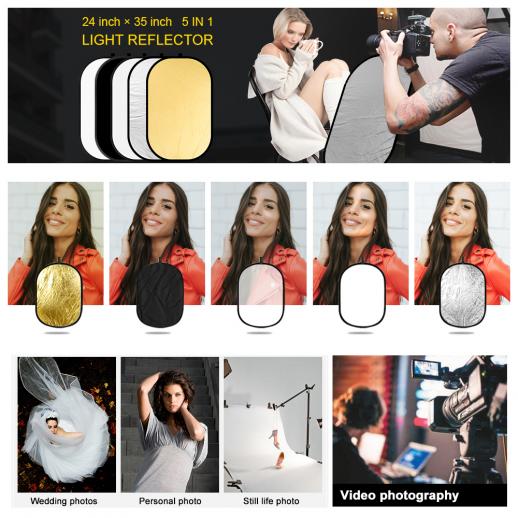 24 inch × 35 inch 5 IN 1
LIGHT REFLECTOR

Wedding photos

Personal photo

Still life photo

Video photography