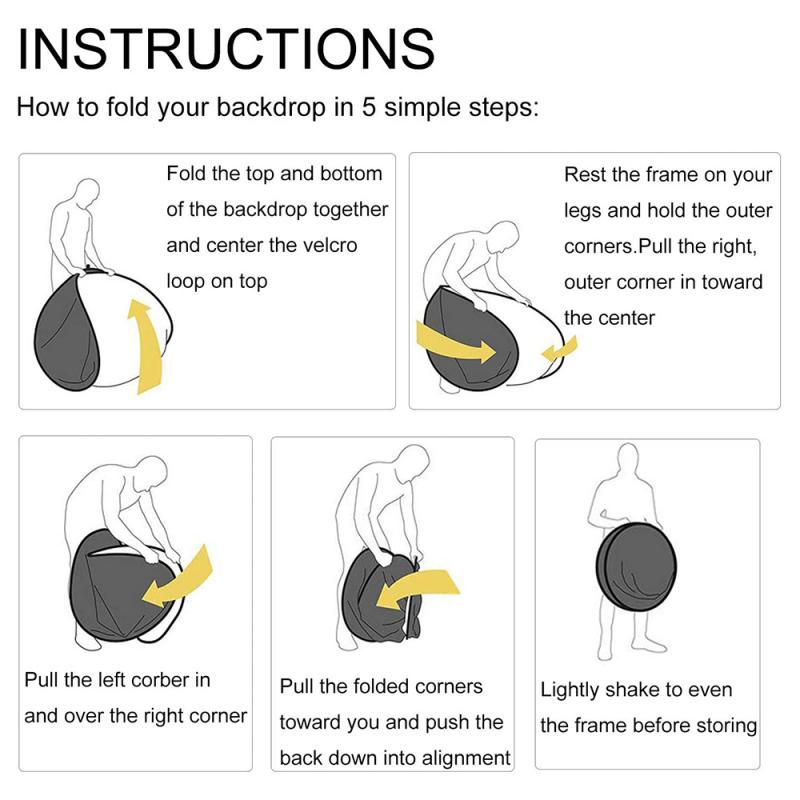 INSTRUCTIONS

How to fold your backdrop in 5 simple steps:

Fold the top and bottom of the backdrop together and center the velcro loop on top

Rest the frame on your legs and hold the outer corners.Pull the right, outer corner in toward the center

Pull the left corber in and over the right corner

Pull the folded corners toward you and push the back down into alignment

Lightly shake to even the frame before storing