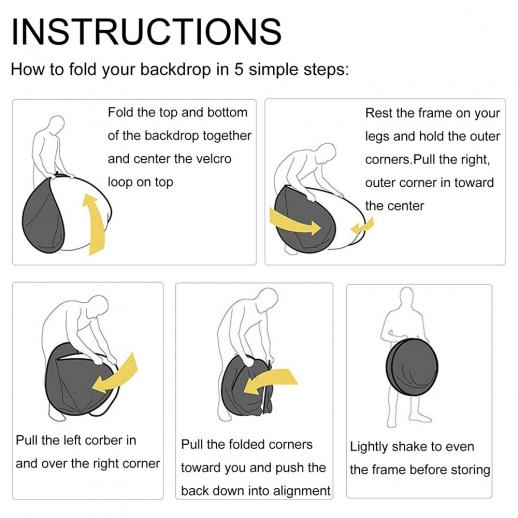 INSTRUCTIONS

How to fold your backdrop in 5 simple steps:

Fold the top and bottom of the backdrop together and center the velcro loop on top

Rest the frame on your legs and hold the outer corners.Pull the right, outer corner in toward the center

Pull the left corber in and over the right corner

Pull the folded corners toward you and push the back down into alignment

Lightly shake to even the frame before storing