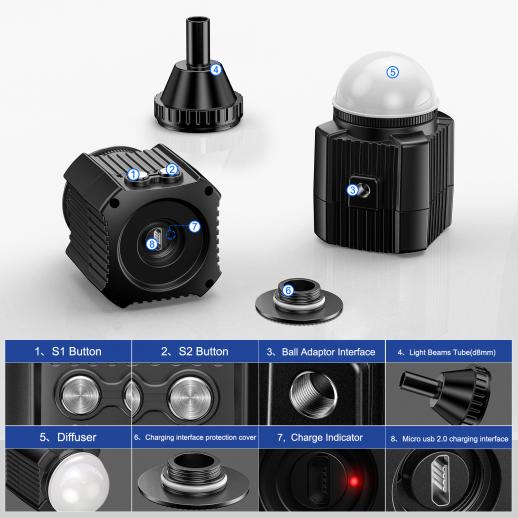 ④

⑤

① ②

③

⑦

⑧

⑥

1、S1 Button

2、S2 Button

3、Ball Adaptor Interface

4、Light Beams Tube(d8mm)

5、Diffuser

6、Charging interface protection cover

7、Charge Indicator

8、Micro usb 2.0 charging interface