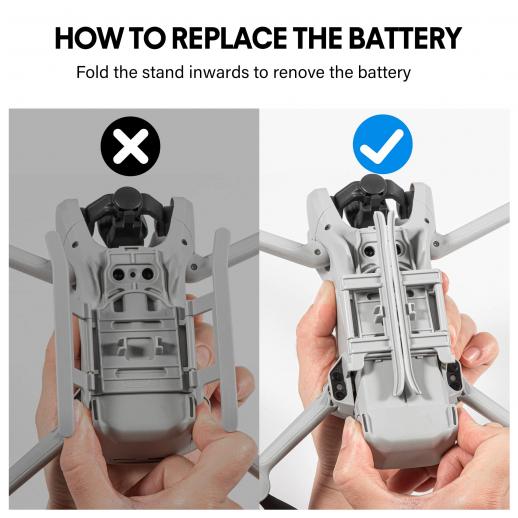 HOW TO REPLACE THE BATTERY

Fold the stand inwards to renove the battery