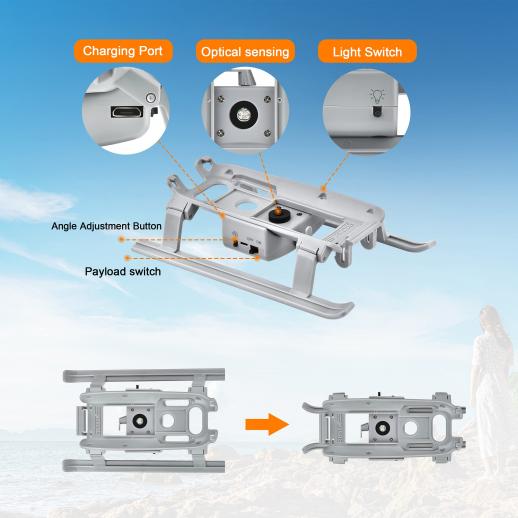 Charging Port
Optical sensing
Light Switch
Angle Adjustment Button
Payload switch