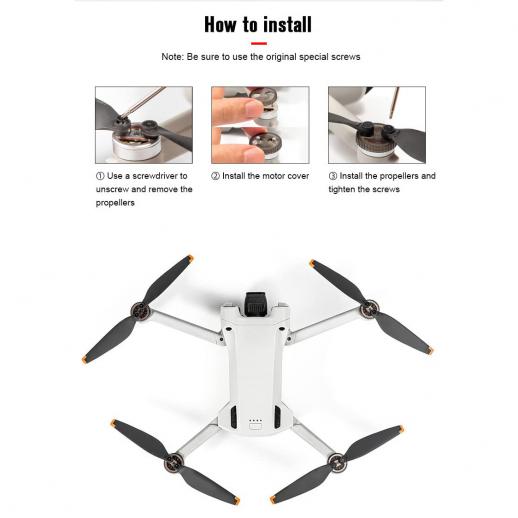 How to install

Note: Be sure to use the original special screws

① Use a screwdriver to unscrew and remove the propellers

② Install the motor cover

③ Install the propellers and tighten the screws